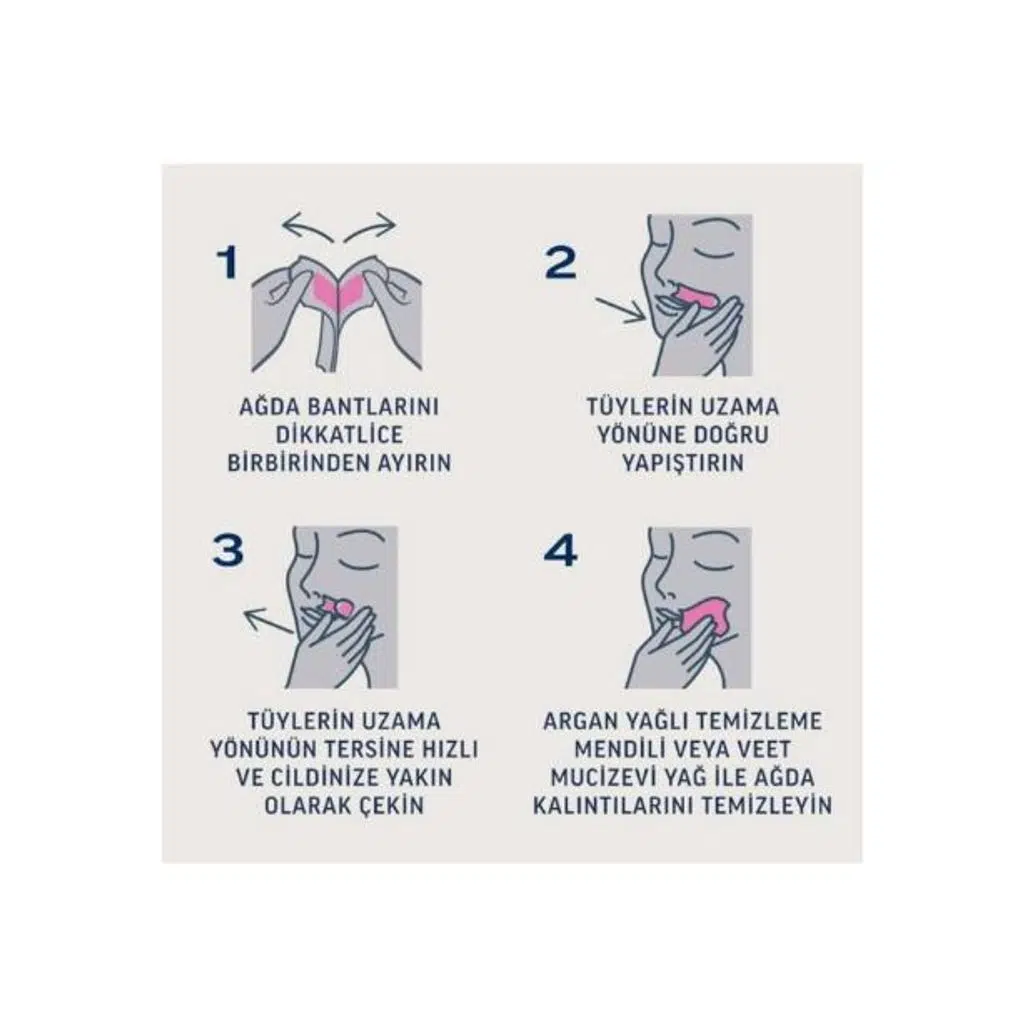 1

AĞDA BANTLARINI DİKKATLİCE BİRBİRİNDEN AYIRIN

2

TÜYLERİN UZAMA YÖNÜNE DOĞRU YAPIŞTIRIN

3

TÜYLERİN UZAMA YÖNÜNÜN TERSİNE HIZLI VE CİLDİNİZE YAKIN OLARAK ÇEKİN

4

ARGAN YAĞLI TEMİZLEME MENDİLİ VEYA VEET MUCİZEVİ YAĞ İLE AĞDA KALINTILARINI TEMİZLEYİN