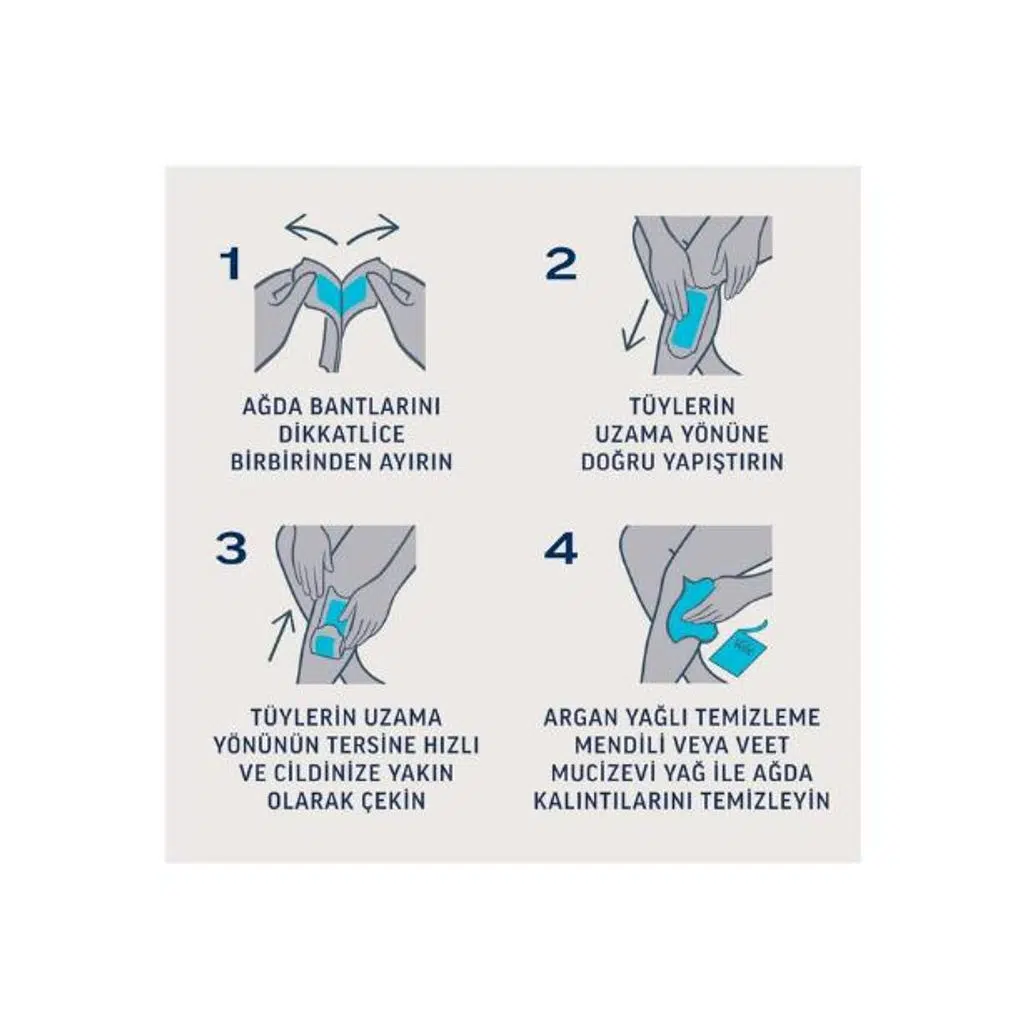 1

AĞDA BANTLARINI DİKKATLİCE BİRBİRİNDEN AYIRIN

2

TÜYLERİN UZAMA YÖNÜNE DOĞRU YAPIŞTIRIN

3

TÜYLERİN UZAMA YÖNÜNÜN TERSİNE HIZLI VE CİLDİNİZE YAKIN OLARAK ÇEKİN

4

ARGAN YAĞLI TEMİZLEME MENDİLİ VEYA VEET MUCİZEVİ YAĞ İLE AĞDA KALINTILARINI TEMİZLEYİN