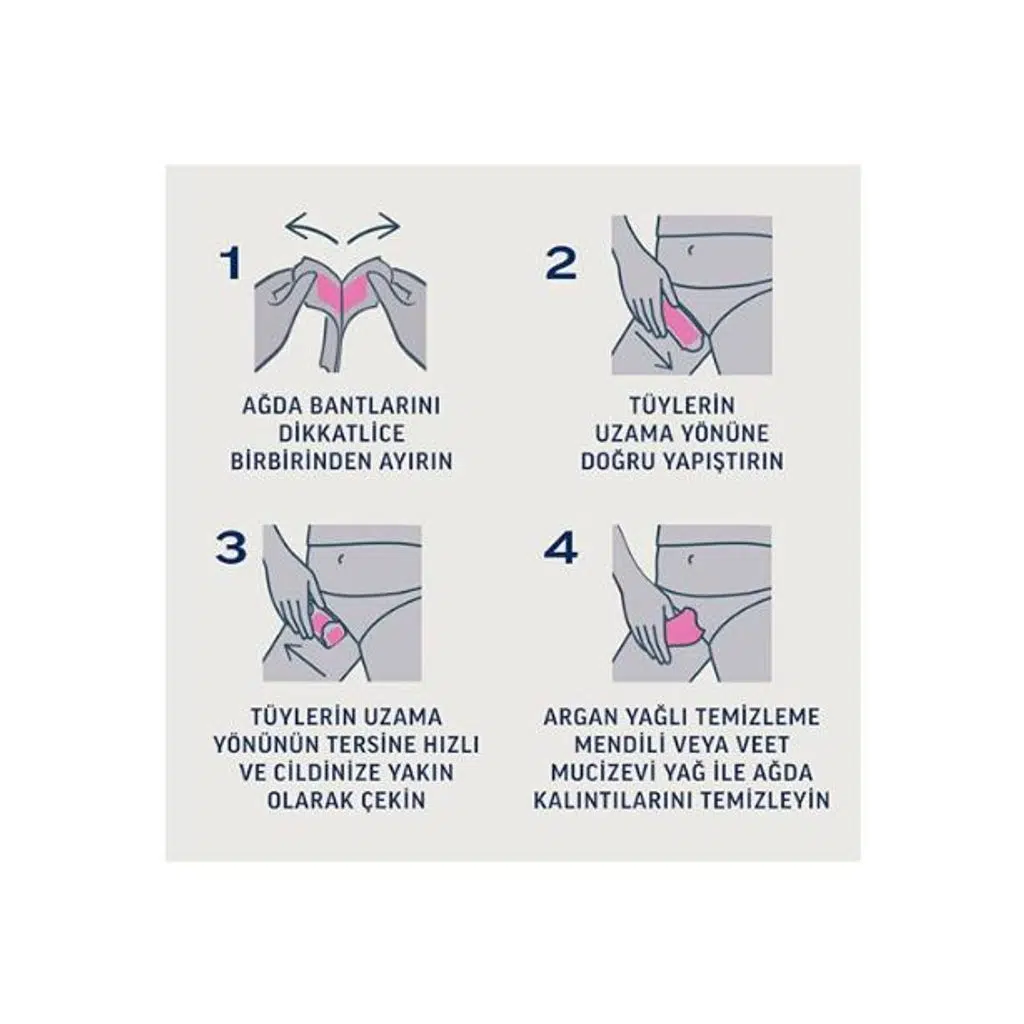 1

AĞDA BANTLARINI DİKKATLİCE BİRBİRİNDEN AYIRIN

2

TÜYLERİN UZAMA YÖNÜNE DOĞRU YAPIŞTIRIN

3

TÜYLERİN UZAMA YÖNÜNÜN TERSİNE HIZLI VE CİLDİNİZE YAKIN OLARAK ÇEKİN

4

ARGAN YAĞLI TEMİZLEME MENDİLİ VEYA VEET MUCİZEVİ YAĞ İLE AĞDA KALINTILARINI TEMİZLEYİN