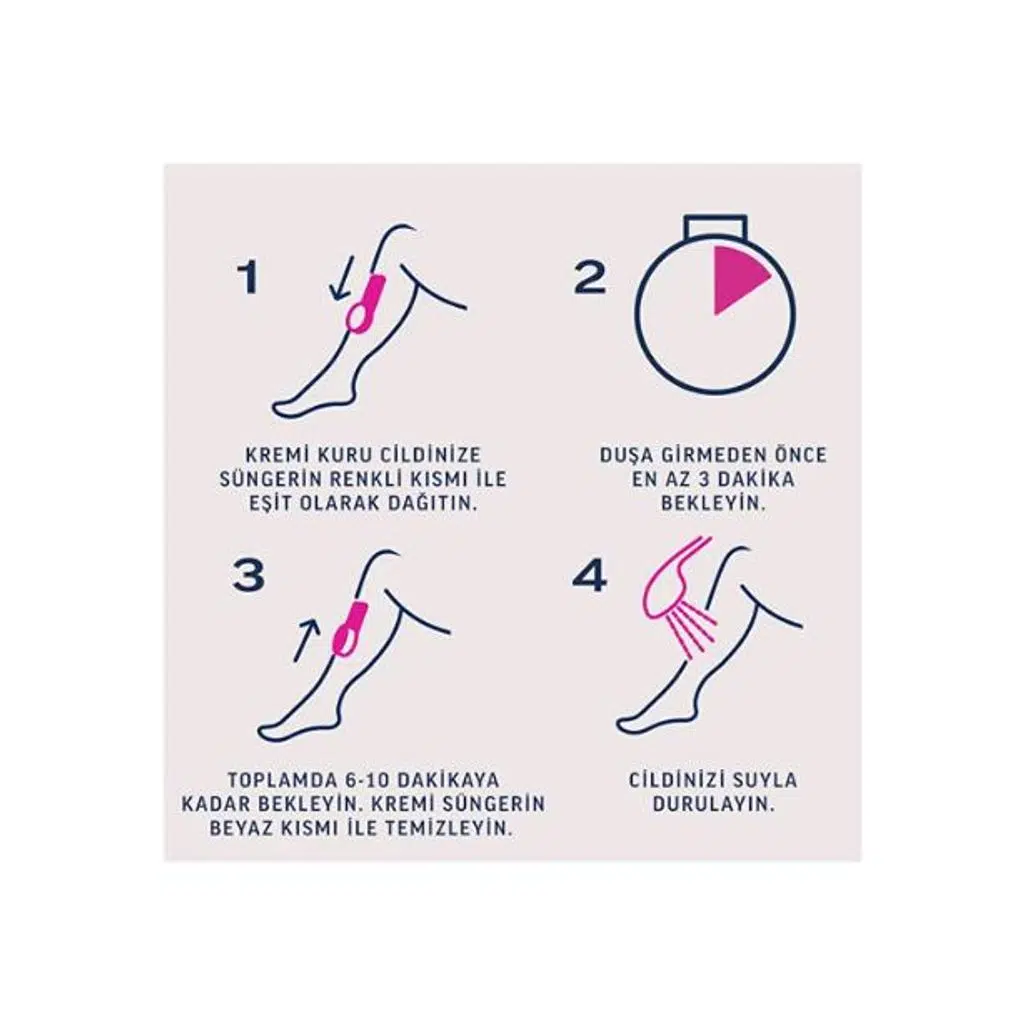 1

KREMİ KURU CİLDİNİZE SÜNGERİN RENKLİ KISMI İLE EŞİT OLARAK DAĞITIN.

2

DUŞA GİRMEDEN ÖNCE EN AZ 3 DAKİKA BEKLEYİN.

3

TOPLAMDA 6-10 DAKİKAYA KADAR BEKLEYİN. KREMİ SÜNGERİN BEYAZ KISMI İLE TEMİZLEYİN.

4

CİLDİNİZİ SUYLA DURULAYIN.