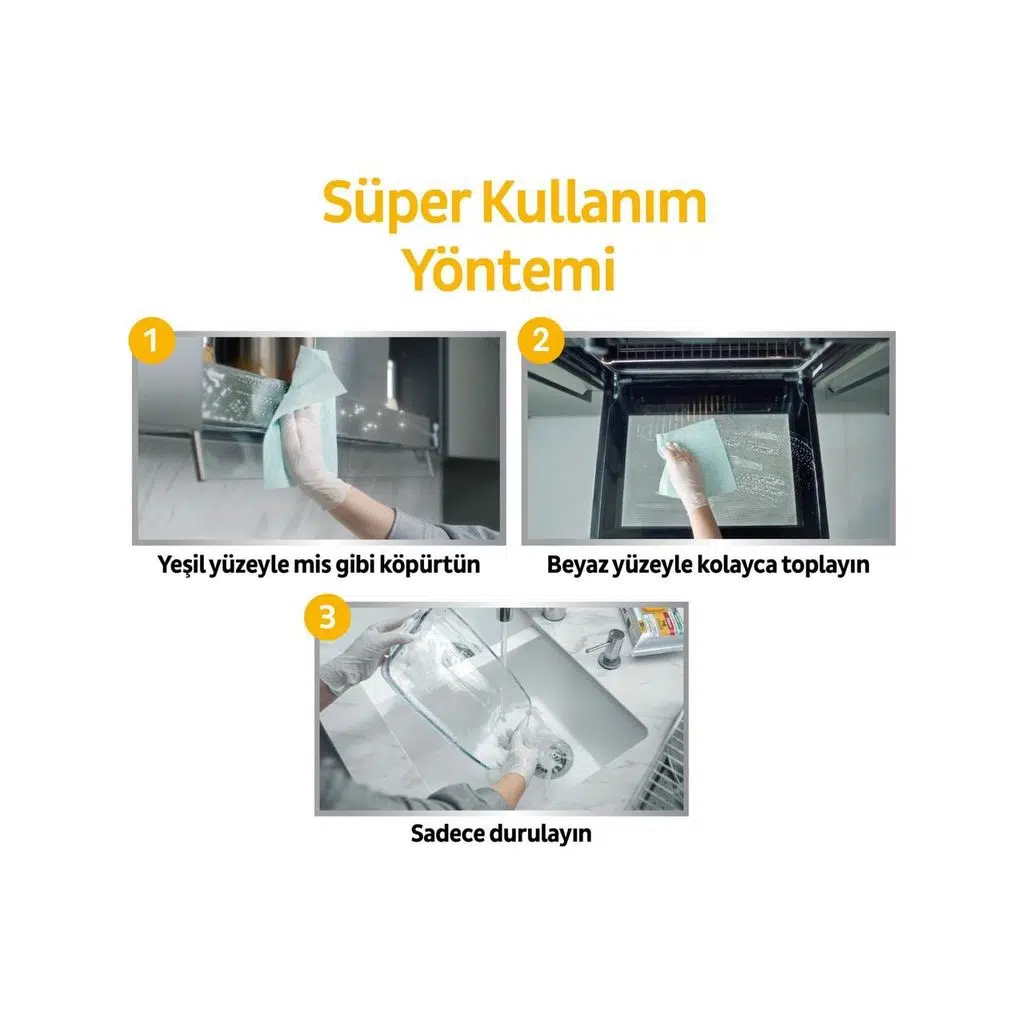 Süper Kullanım Yöntemi

1

Yeşil yüzeyle mis gibi köpürtün

2

Beyaz yüzeyle kolayca toplayın

3

Sadece durulayın