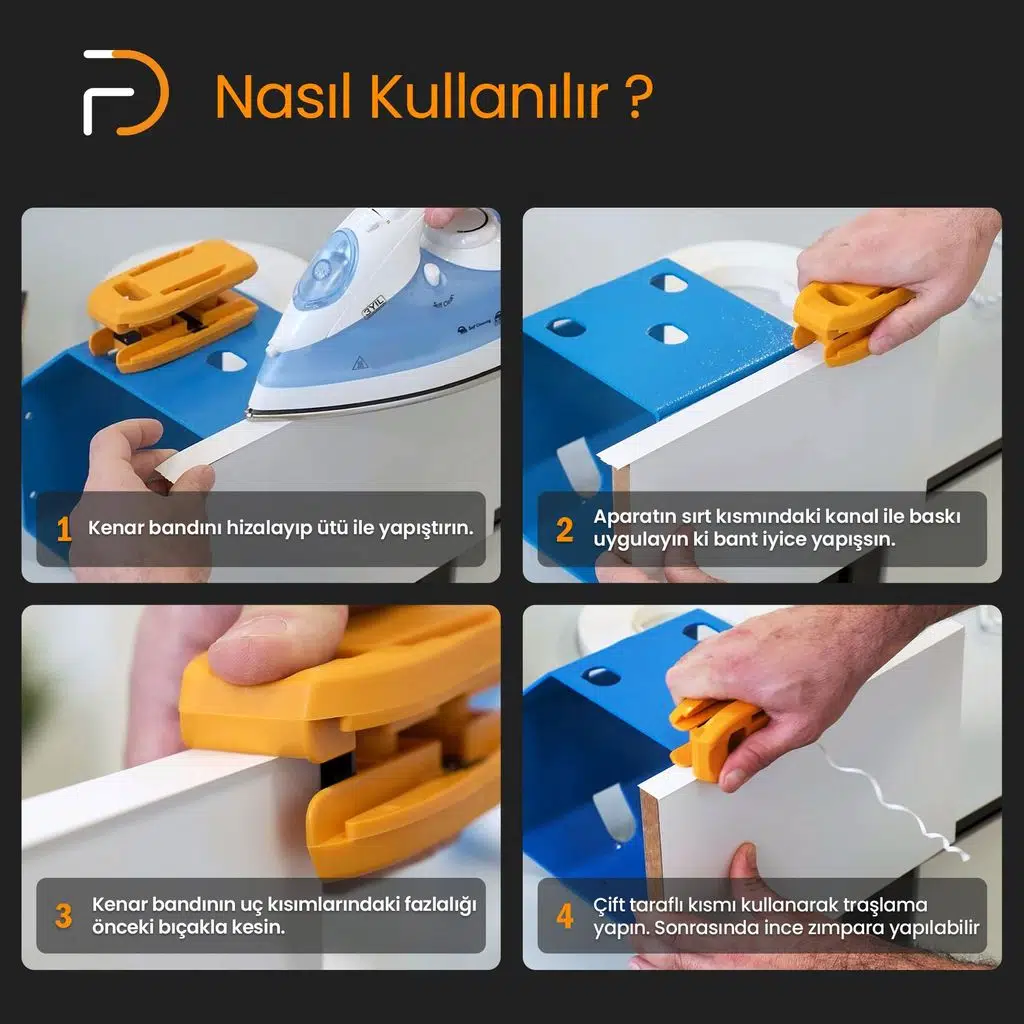 Nasıl Kullanılır ?

3YIL

1 Kenar bandını hizalayıp ütü ile yapıştırın.

2 Aparatın sırt kısmındaki kanal ile baskı uygulayın ki bant iyice yapışsın.

3 Kenar bandının uç kısımlarındaki fazlalığı önceki bıçakla kesin.

4 Çift taraflı kısmı kullanarak traşlama yapın. Sonrasında ince zımpara yapılabilir