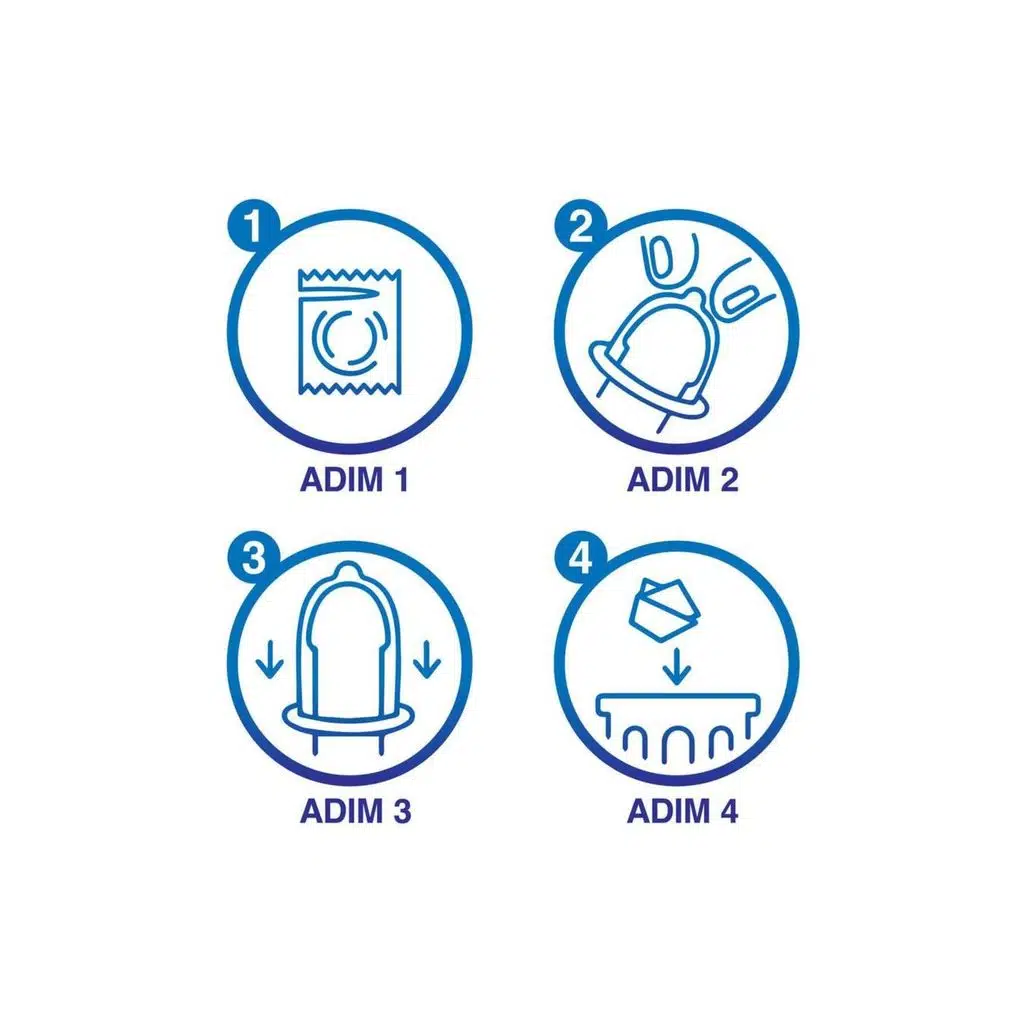 1
ADIM 1

2
ADIM 2

3
ADIM 3

4
ADIM 4