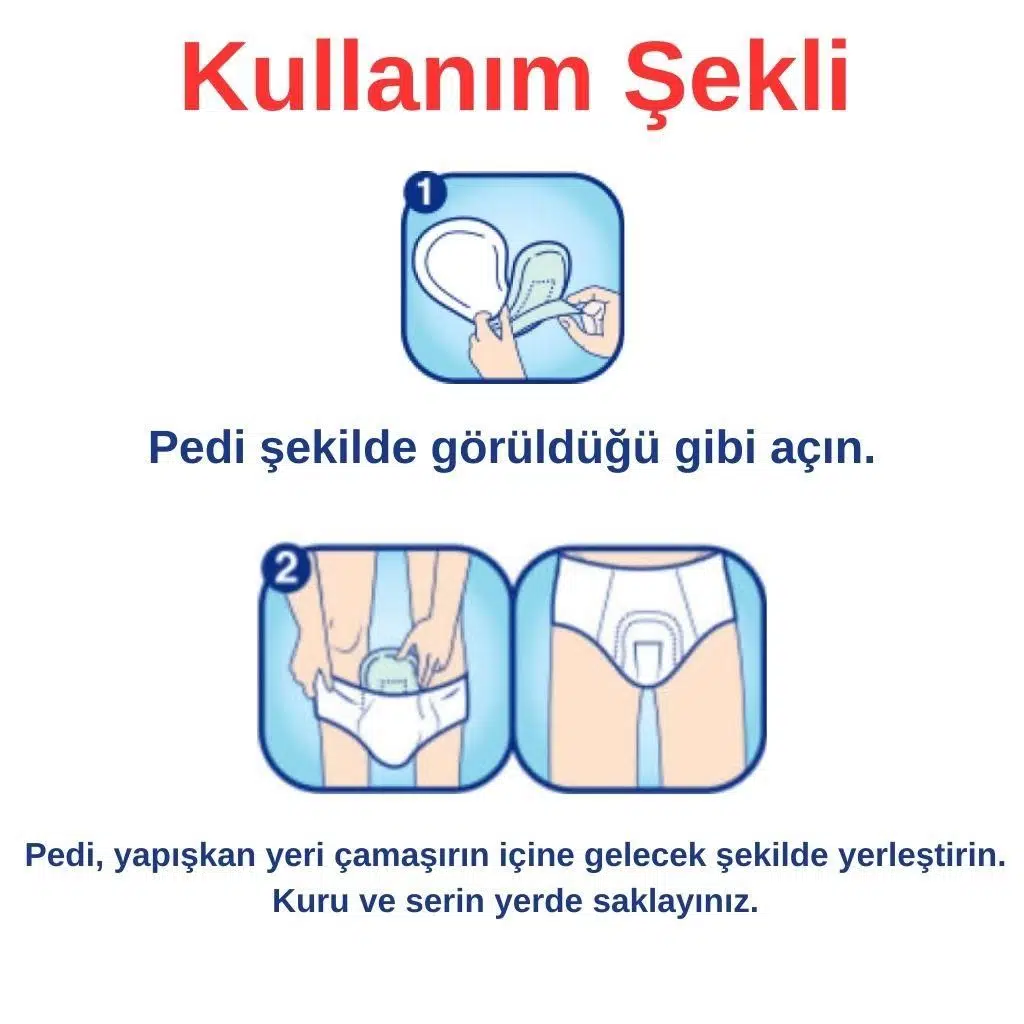 Kullanım Şekli

1

Pedi şekilde görüldüğü gibi açın.

2

Pedi, yapışkan yeri çamaşırın içine gelecek şekilde yerleştirin. Kuru ve serin yerde saklayınız.