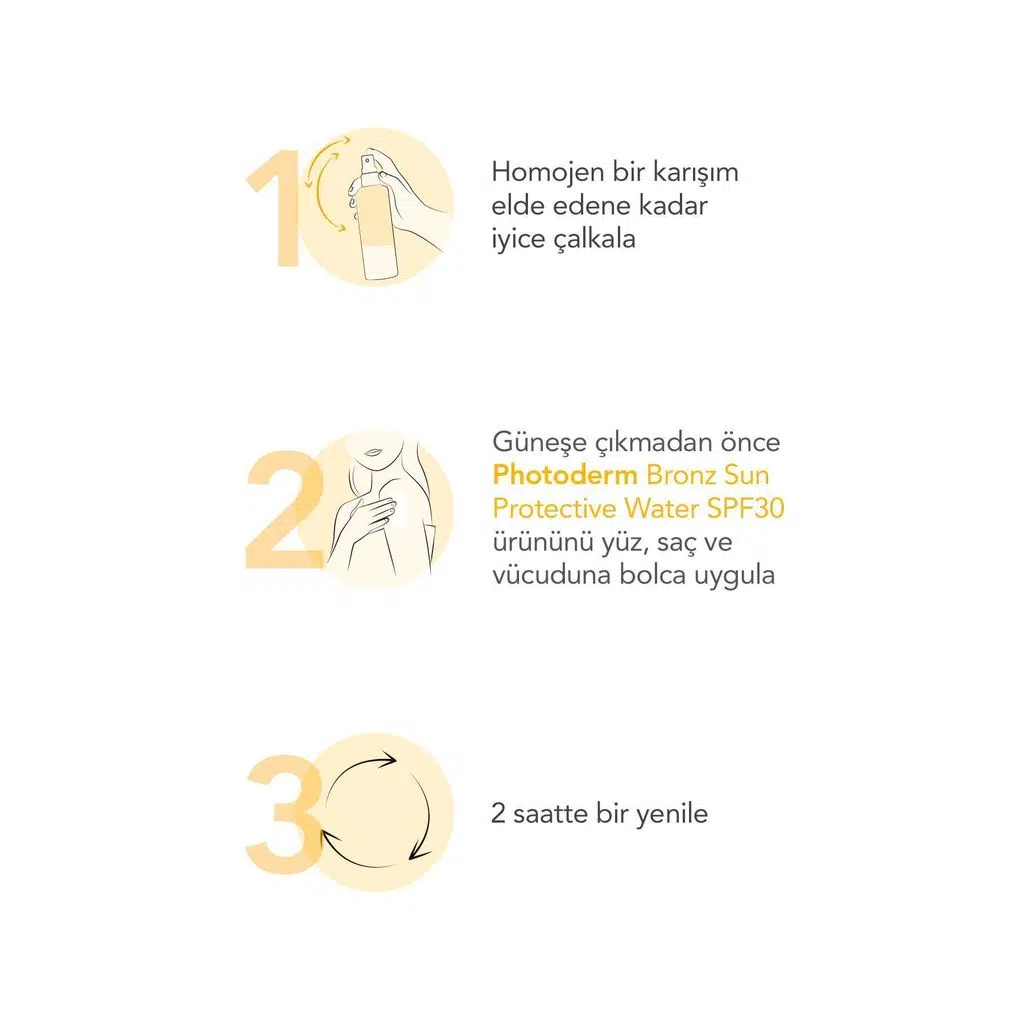 1
Homojen bir karışım elde edene kadar iyice çalkala

2
Güneşe çıkmadan önce Photoderm Bronz Sun Protective Water SPF30 ürününü yüz, saç ve vücuduna bolca uygula

3
2 saatte bir yenile